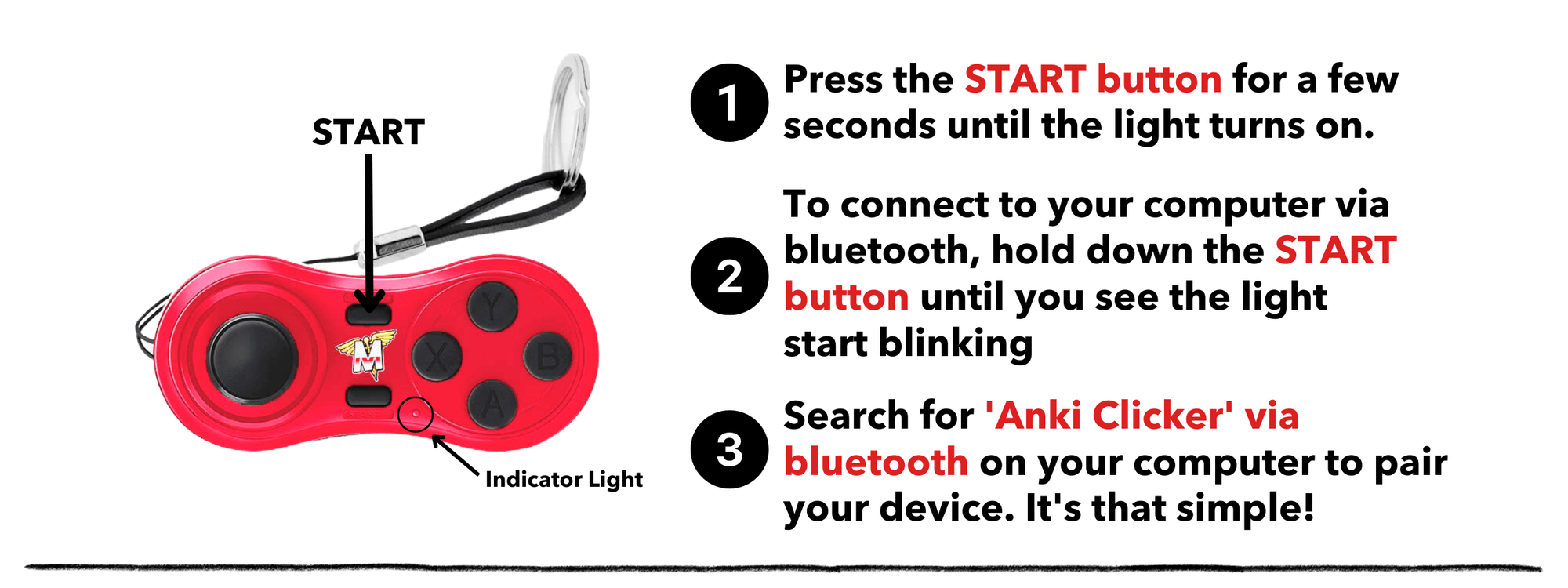 START

Y
X
B
A
M

Indicator Light

1 Press the START button for a few seconds until the light turns on.

2 To connect to your computer via bluetooth, hold down the START button until you see the light start blinking

3 Search for 'Anki Clicker' via bluetooth on your computer to pair your device. It's that simple!