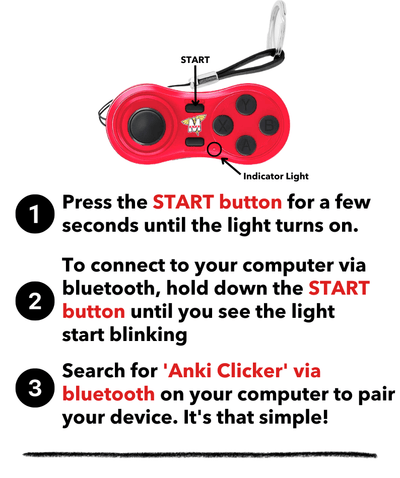 START

Y
X
B
A

Indicator Light

1 Press the START button for a few seconds until the light turns on.

2 To connect to your computer via bluetooth, hold down the START button until you see the light start blinking

3 Search for 'Anki Clicker' via bluetooth on your computer to pair your device. It's that simple!